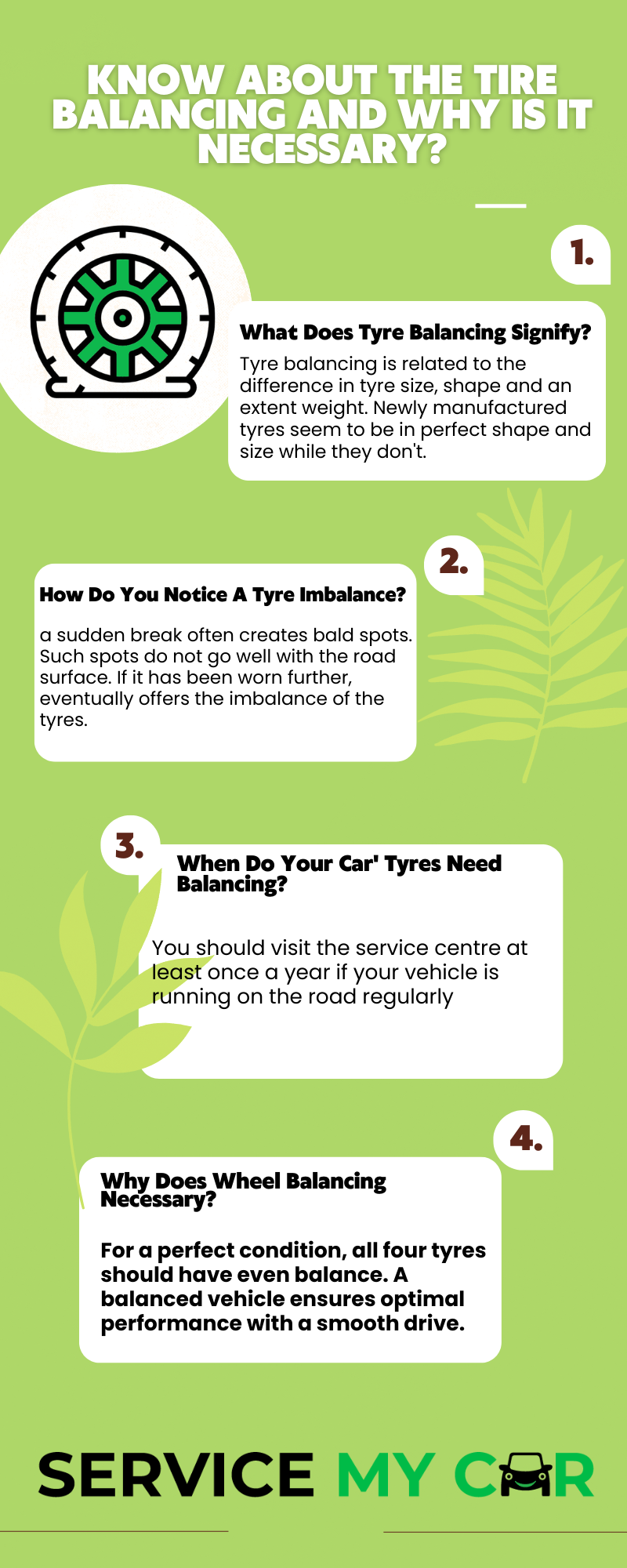 KNOW ABOUT THE TIRE BALANCING AND WHY IS IT NECESSARY?

1.

What Does Tyre Balancing Signify?

Tyre balancing is related to the difference in tyre size, shape and an extent weight. Newly manufactured tyres seem to be in perfect shape and size while they don't.

2.

How Do You Notice A Tyre Imbalance?

a sudden break often creates bald spots. Such spots do not go well with the road surface. If it has been worn further, eventually offers the imbalance of the tyres.

3.

When Do Your Car' Tyres Need Balancing?

You should visit the service centre at least once a year if your vehicle is running on the road regularly

4.

Why Does Wheel Balancing Necessary?

For a perfect condition, all four tyres should have even balance. A balanced vehicle ensures optimal performance with a smooth drive.

SERVICE MY CAR